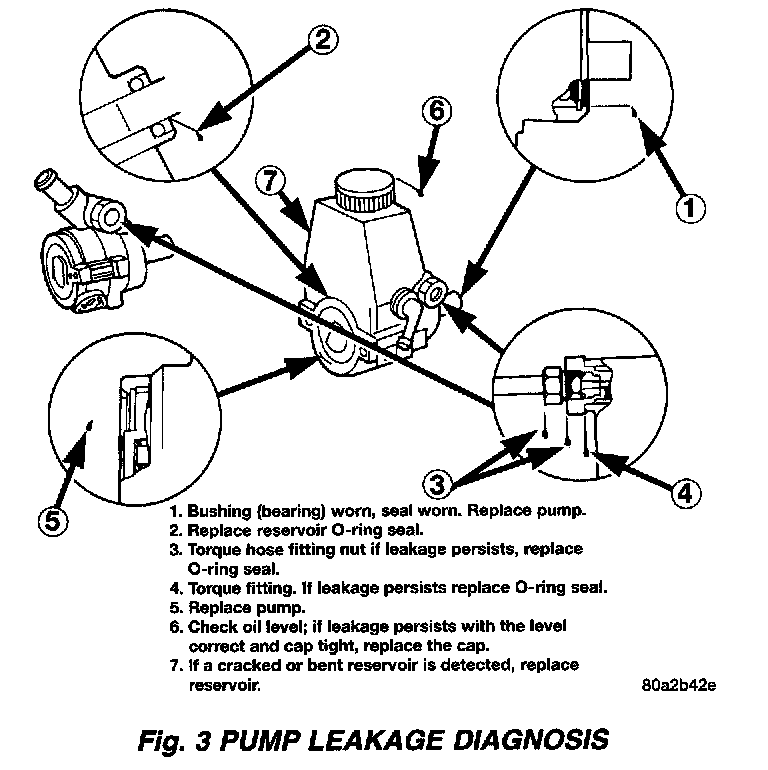 2

6

7

1

5

3

4

1. Bushing (bearing) worn, seal worn. Replace pump.
2. Replace reservoir O-ring seal.
3. Torque hose fitting nut if leakage persists, replace O-ring seal.
4. Torque fitting. If leakage persists replace O-ring seal.
5. Replace pump.
6. Check oil level; if leakage persists with the level correct and cap tight, replace the cap.
7. If a cracked or bent reservoir is detected, replace reservoir.

80a2b42e

Fig. 3 PUMP LEAKAGE DIAGNOSIS