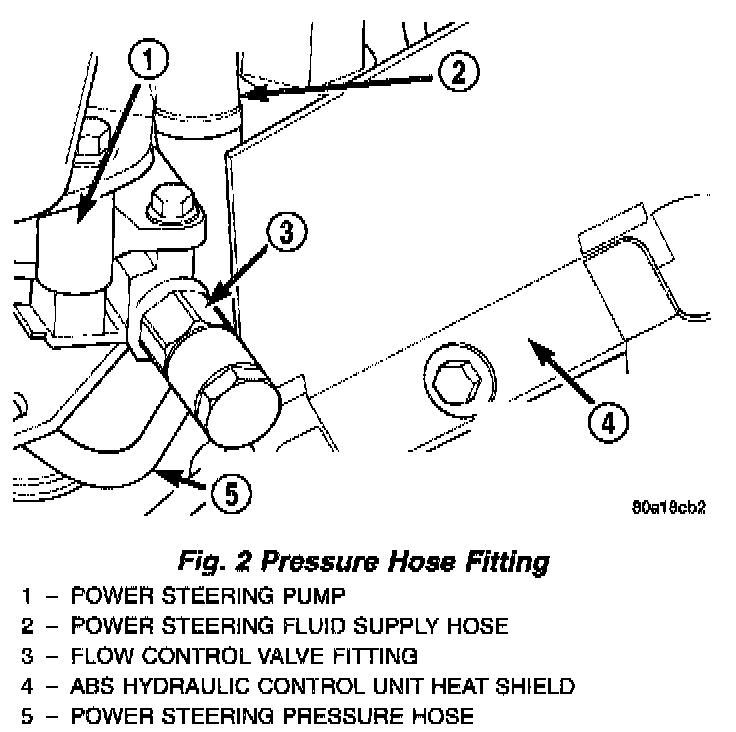 1
2
3
4
5
80a19cb2

Fig. 2 Pressure Hose Fitting

1 – POWER STEERING PUMP
2 – POWER STEERING FLUID SUPPLY HOSE
3 – FLOW CONTROL VALVE FITTING
4 – ABS HYDRAULIC CONTROL UNIT HEAT SHIELD
5 – POWER STEERING PRESSURE HOSE