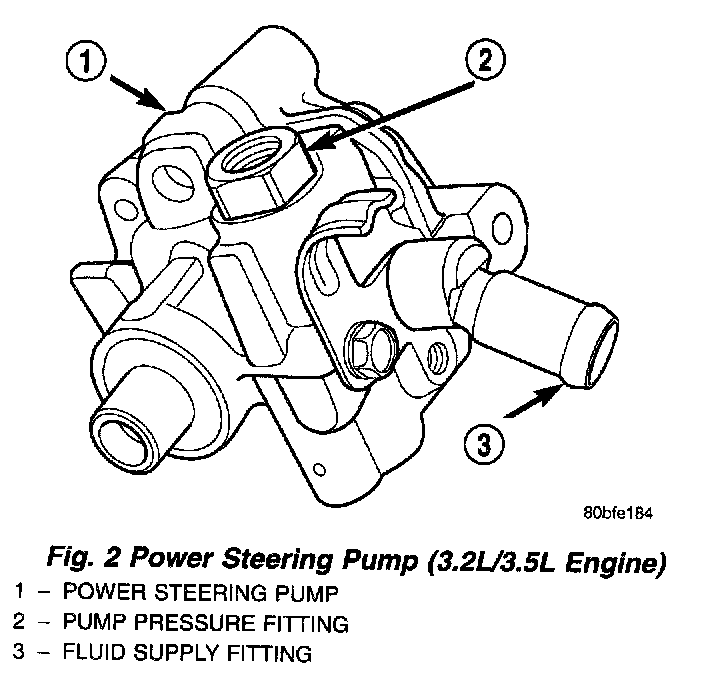 1

2

3

80bfe184

Fig. 2 Power Steering Pump (3.2L/3.5L Engine)

1 – POWER STEERING PUMP
2 – PUMP PRESSURE FITTING
3 – FLUID SUPPLY FITTING