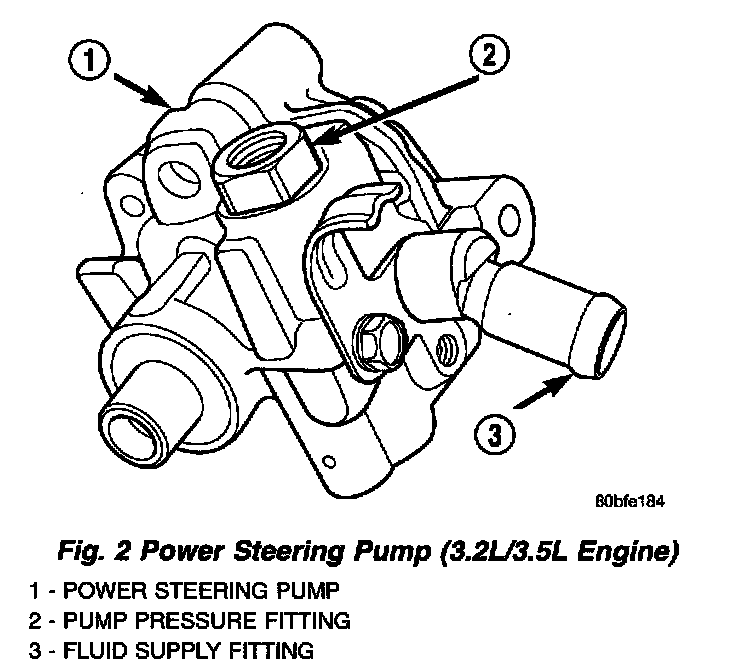 1

2

3

80bfe184

Fig. 2 Power Steering Pump (3.2L/3.5L Engine)

1 - POWER STEERING PUMP
2 - PUMP PRESSURE FITTING
3 - FLUID SUPPLY FITTING