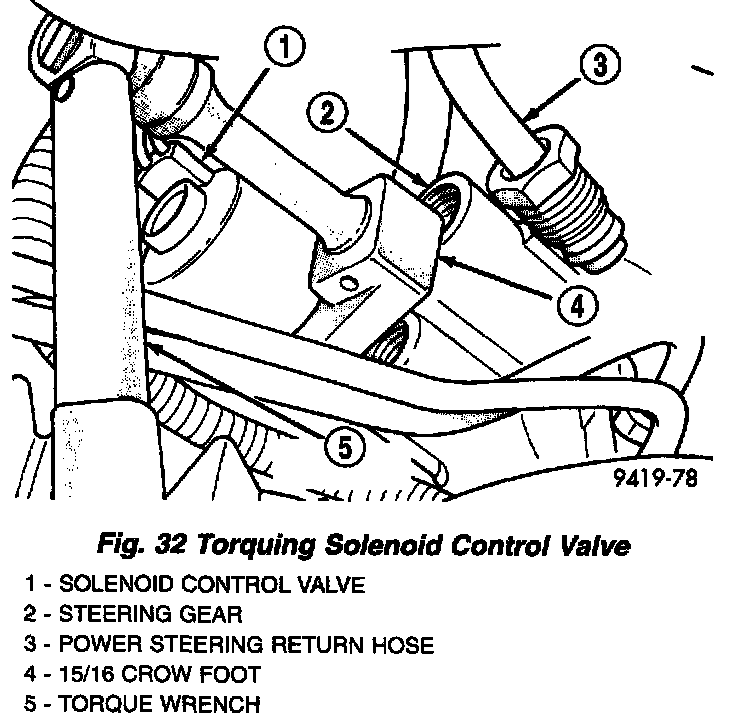 1

2

3

4

5

9419-78

Fig. 32 Torquing Solenoid Control Valve

1 - SOLENOID CONTROL VALVE
2 - STEERING GEAR
3 - POWER STEERING RETURN HOSE
4 - 15/16 CROW FOOT
5 - TORQUE WRENCH