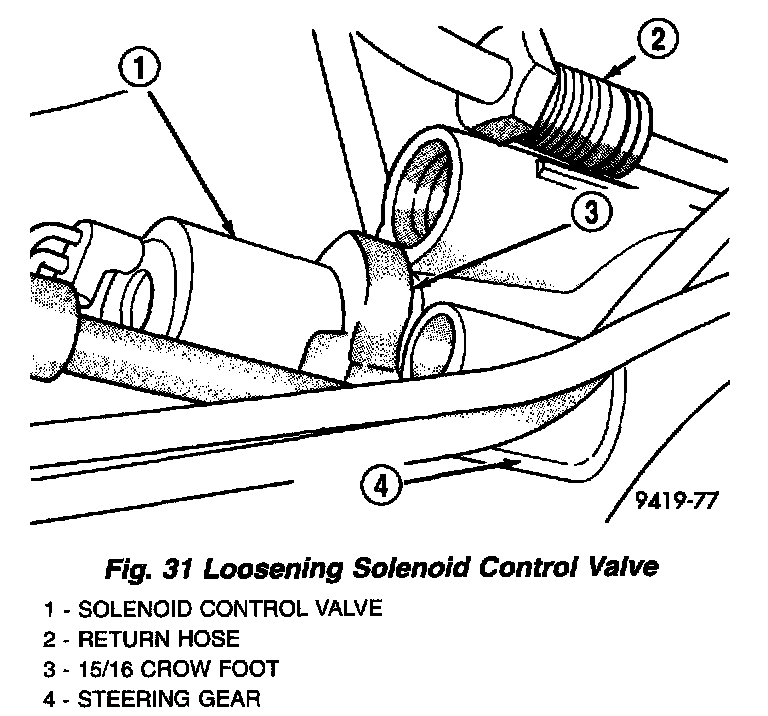 1
2
3
4
9419-77

Fig. 31 Loosening Solenoid Control Valve

1 - SOLENOID CONTROL VALVE
2 - RETURN HOSE
3 - 15/16 CROW FOOT
4 - STEERING GEAR