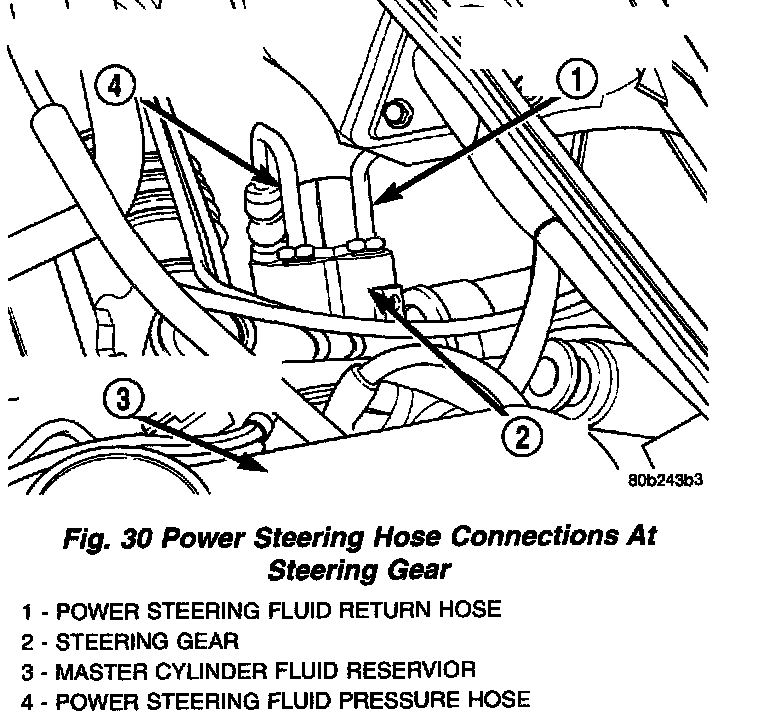 4

1

3

2

80b243b3

Fig. 30 Power Steering Hose Connections At Steering Gear

1 - POWER STEERING FLUID RETURN HOSE
2 - STEERING GEAR
3 - MASTER CYLINDER FLUID RESERVIOR
4 - POWER STEERING FLUID PRESSURE HOSE