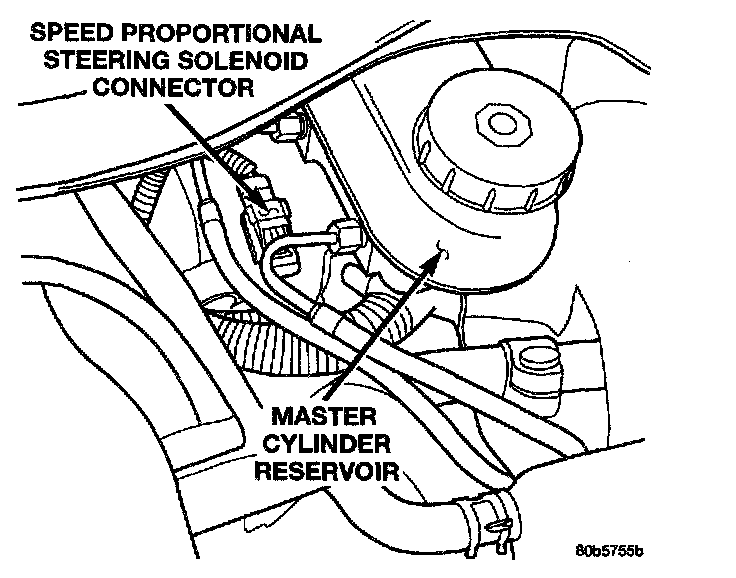 SPEED PROPORTIONAL STEERING SOLENOID CONNECTOR

MASTER CYLINDER RESERVOIR

80b5755b