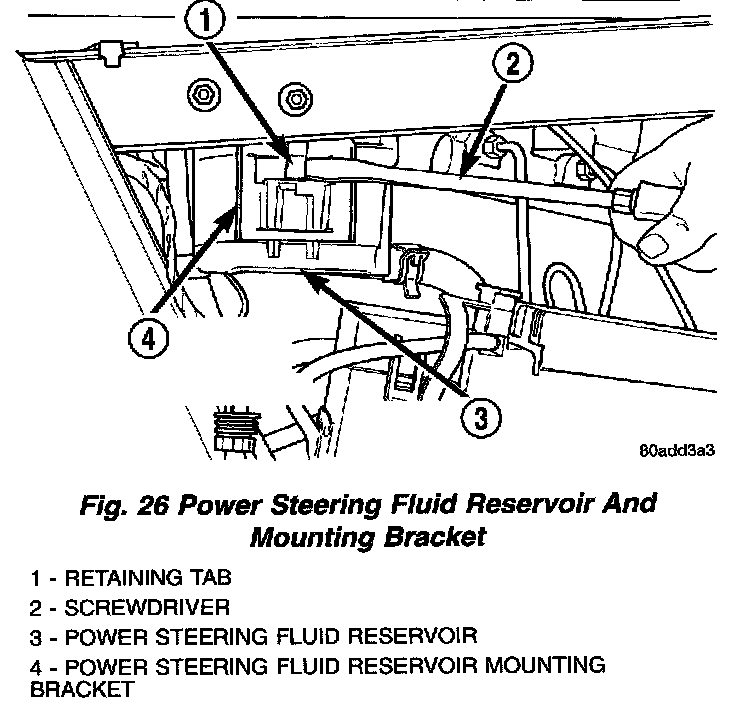 1

2

4

3

80add3a3

Fig. 26 Power Steering Fluid Reservoir And Mounting Bracket

1 - RETAINING TAB

2 - SCREWDRIVER

3 - POWER STEERING FLUID RESERVOIR

4 - POWER STEERING FLUID RESERVOIR MOUNTING BRACKET