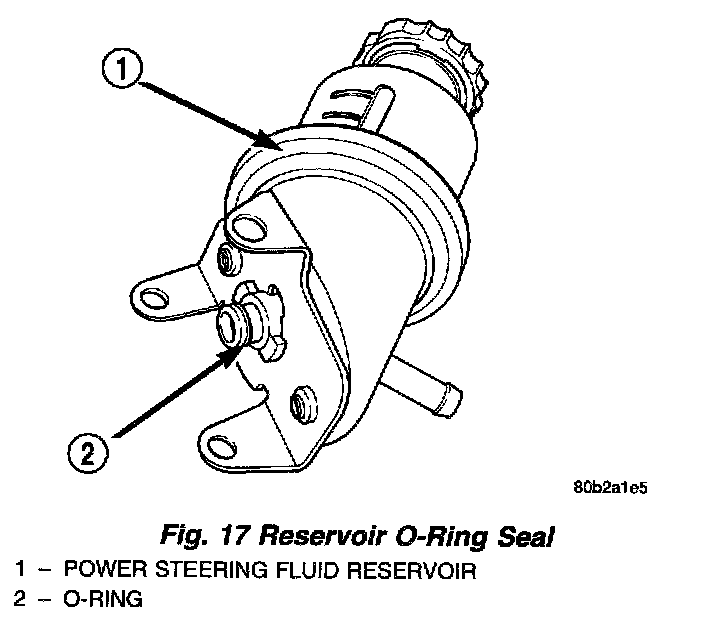 1

2

80b2a1e5

Fig. 17 Reservoir O-Ring Seal

1 – POWER STEERING FLUID RESERVOIR
2 – O-RING