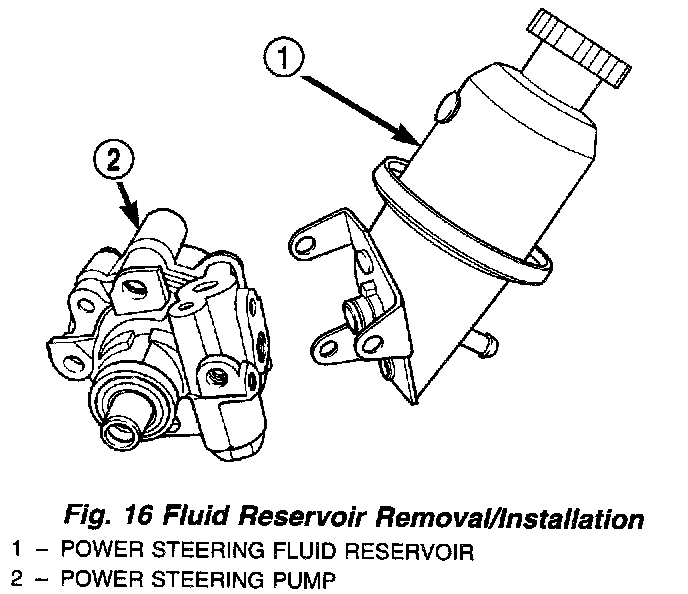 1

2

Fig. 16 Fluid Reservoir Removal/Installation
1 – POWER STEERING FLUID RESERVOIR
2 – POWER STEERING PUMP