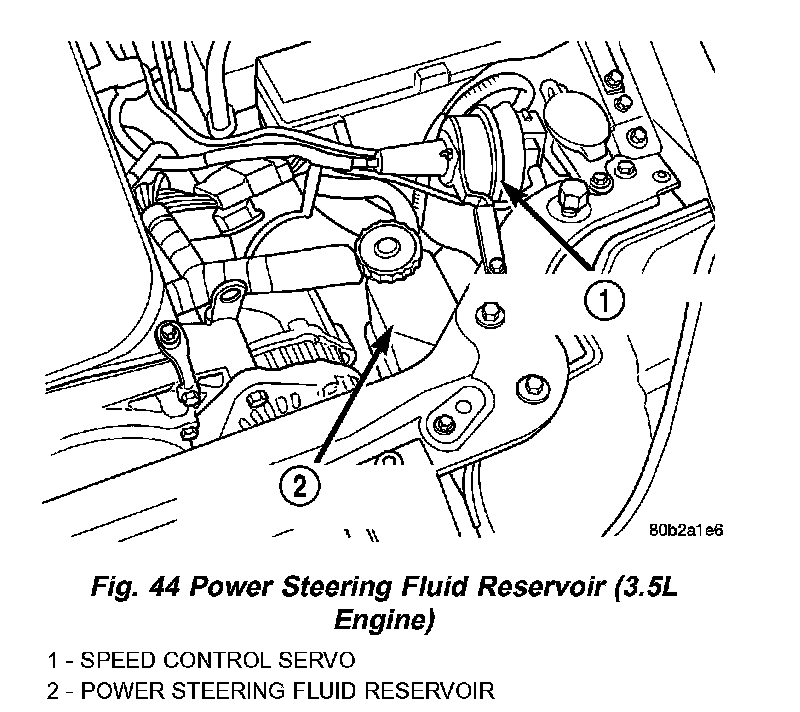 1

2

80b2a1e6

Fig. 44 Power Steering Fluid Reservoir (3.5L Engine)

1 - SPEED CONTROL SERVO
2 - POWER STEERING FLUID RESERVOIR