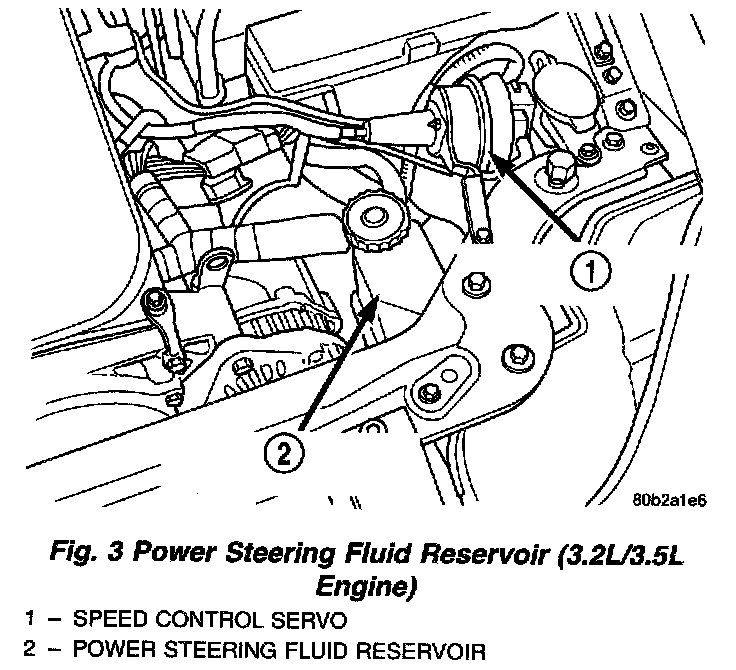 1

2

80b2a1e6

Fig. 3 Power Steering Fluid Reservoir (3.2L/3.5L Engine)

1 – SPEED CONTROL SERVO
2 – POWER STEERING FLUID RESERVOIR