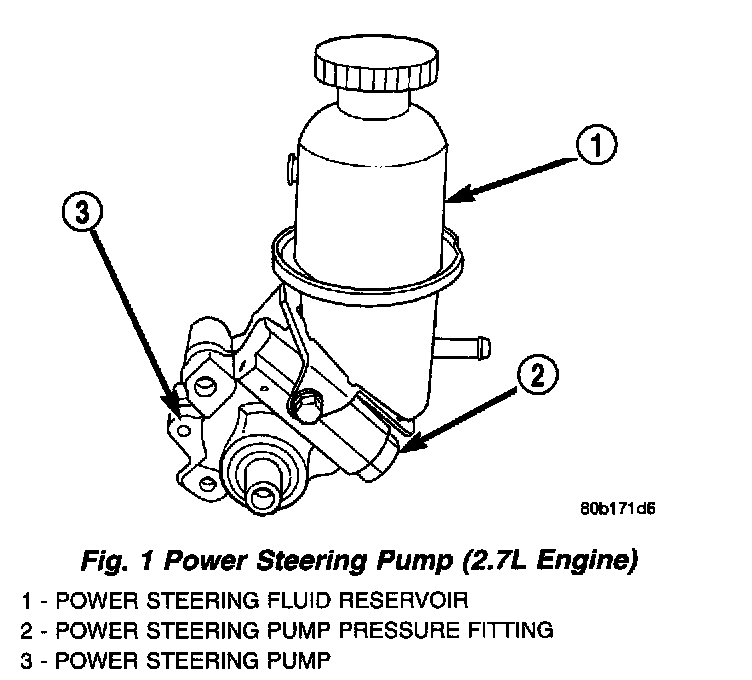 1

3

2

80b171d6

Fig. 1 Power Steering Pump (2.7L Engine)

1 - POWER STEERING FLUID RESERVOIR
2 - POWER STEERING PUMP PRESSURE FITTING
3 - POWER STEERING PUMP