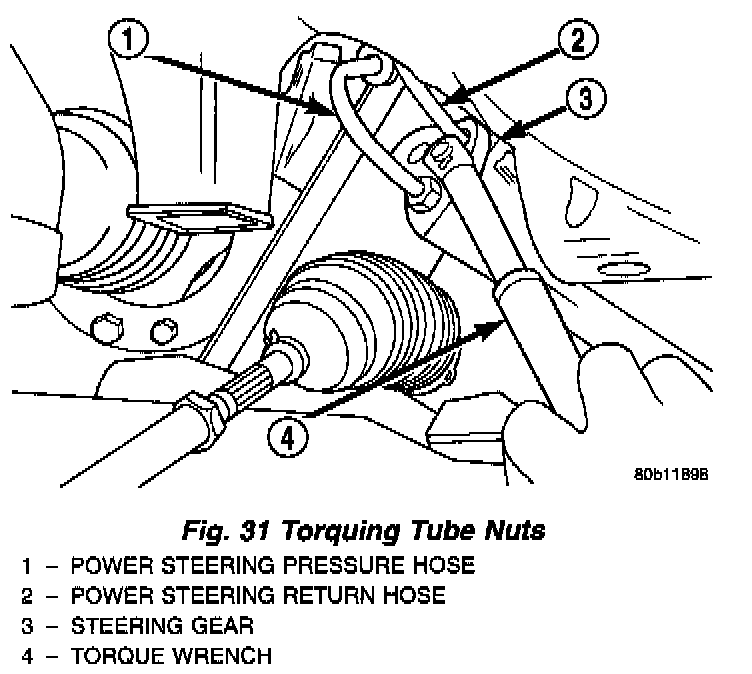 1

2

3

4

80b11898

Fig. 31 Torquing Tube Nuts
1 – POWER STEERING PRESSURE HOSE
2 – POWER STEERING RETURN HOSE
3 – STEERING GEAR
4 – TORQUE WRENCH