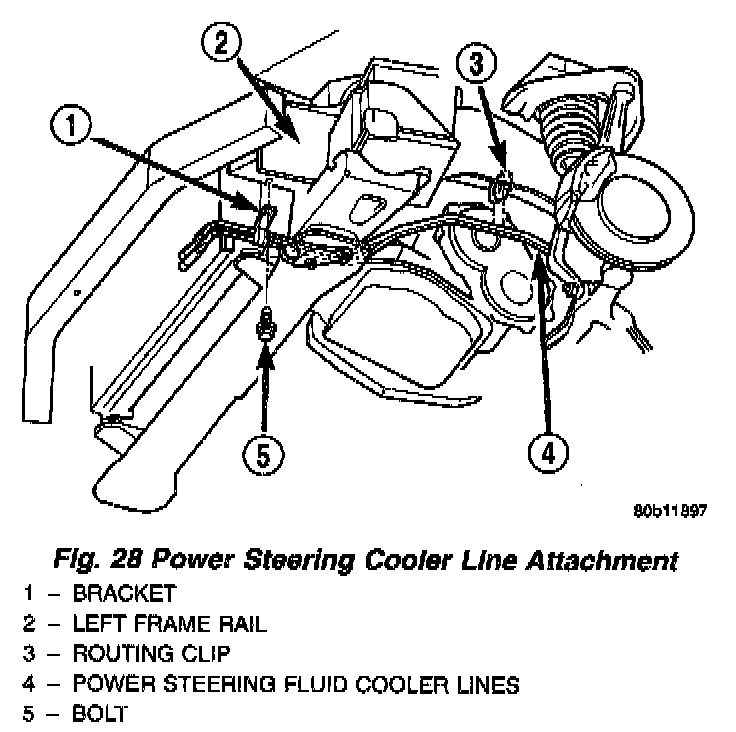 2
3
1
5
4
80b11897

Fig. 28 Power Steering Cooler Line Attachment
1 – BRACKET
2 – LEFT FRAME RAIL
3 – ROUTING CLIP
4 – POWER STEERING FLUID COOLER LINES
5 – BOLT