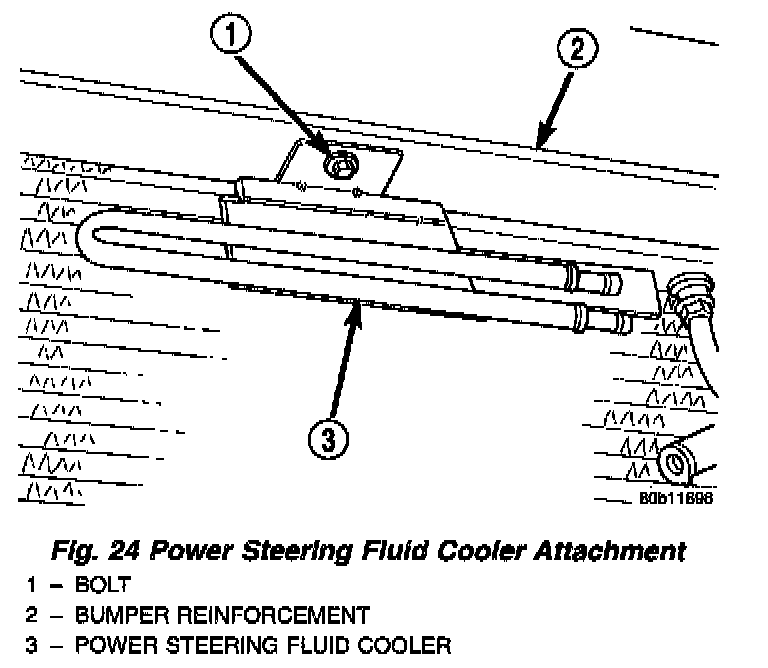 1

2

3

80b11698

Fig. 24 Power Steering Fluid Cooler Attachment

1 – BOLT
2 – BUMPER REINFORCEMENT
3 – POWER STEERING FLUID COOLER