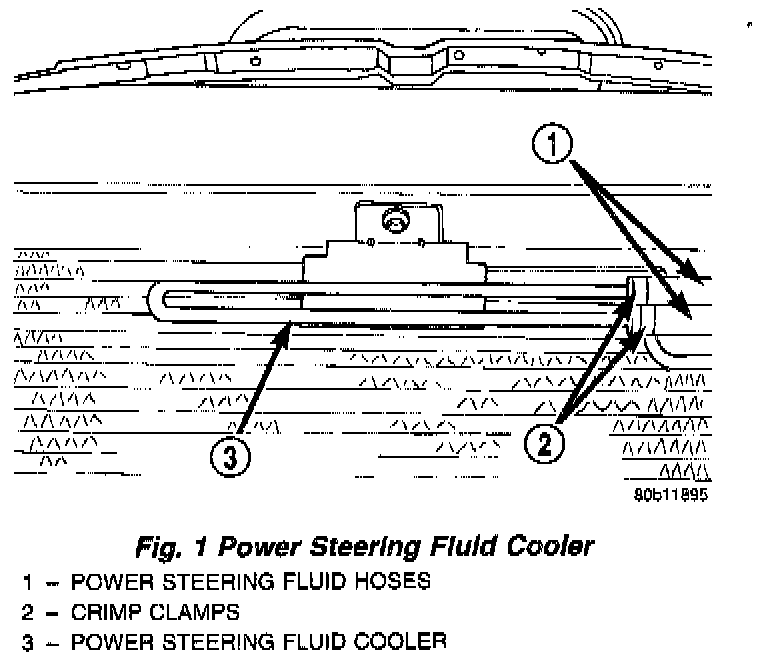 1

3

2

80b11895

Fig. 1 Power Steering Fluid Cooler

1 – POWER STEERING FLUID HOSES
2 – CRIMP CLAMPS
3 – POWER STEERING FLUID COOLER