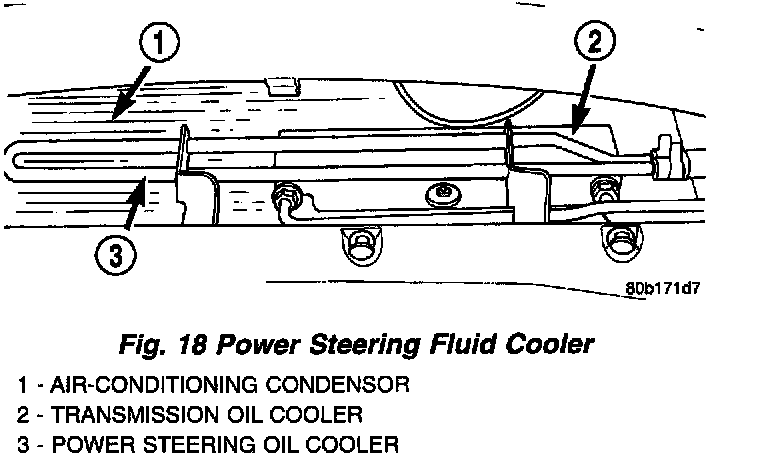 1

2

3

80b171d7

Fig. 18 Power Steering Fluid Cooler

1 - AIR-CONDITIONING CONDENSOR
2 - TRANSMISSION OIL COOLER
3 - POWER STEERING OIL COOLER