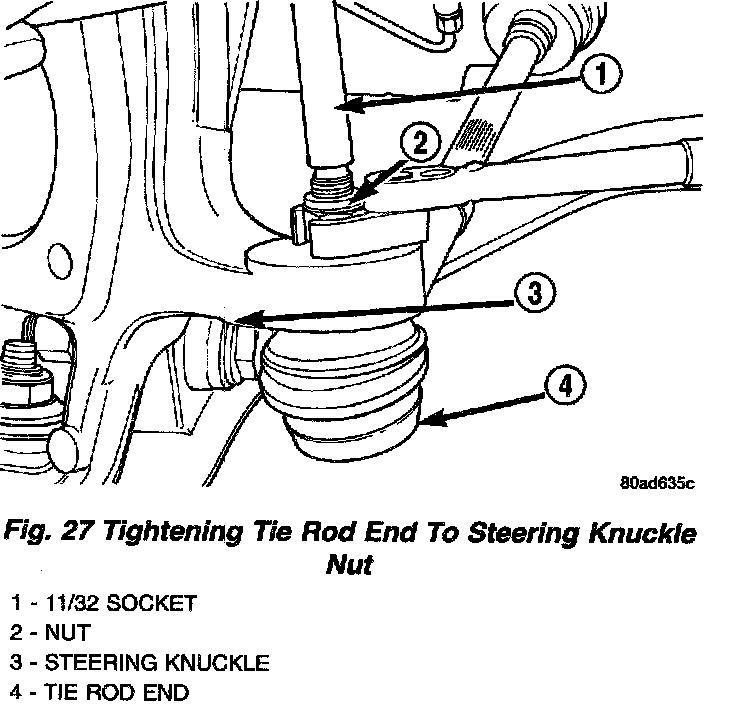 1

2

3

4

80ad635c

Fig. 27 Tightening Tie Rod End To Steering Knuckle Nut

1 - 11/32 SOCKET
2 - NUT
3 - STEERING KNUCKLE
4 - TIE ROD END