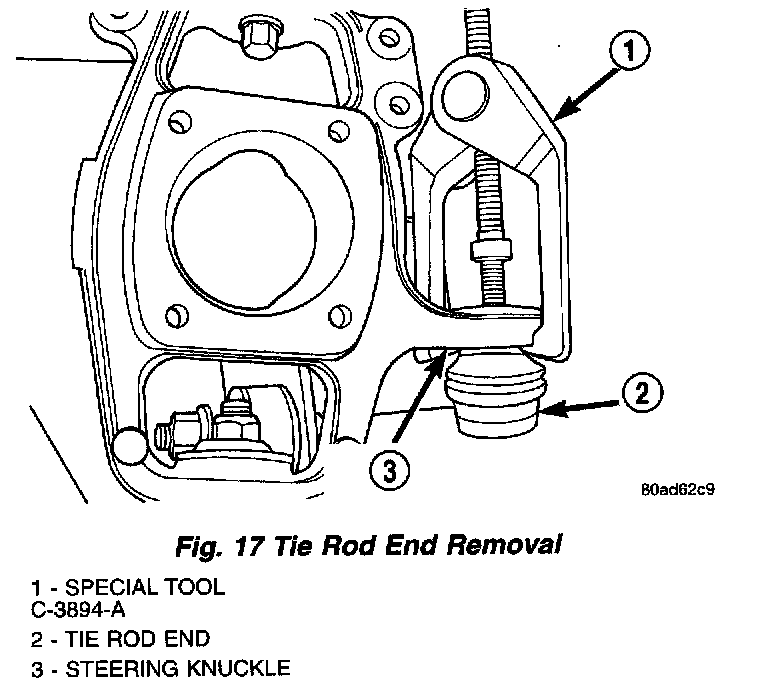 1
2
3
80ad62c9

Fig. 17 Tie Rod End Removal

1 - SPECIAL TOOL C-3894-A
2 - TIE ROD END
3 - STEERING KNUCKLE