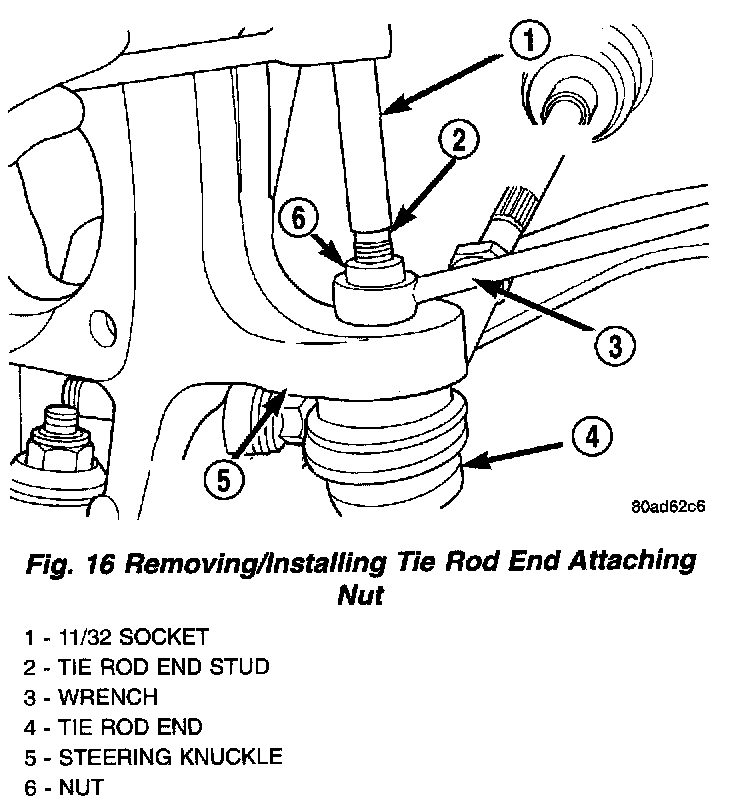 1
2
6
3
4
5
80ad62c6

Fig. 16 Removing/Installing Tie Rod End Attaching Nut

1 - 11/32 SOCKET
2 - TIE ROD END STUD
3 - WRENCH
4 - TIE ROD END
5 - STEERING KNUCKLE
6 - NUT