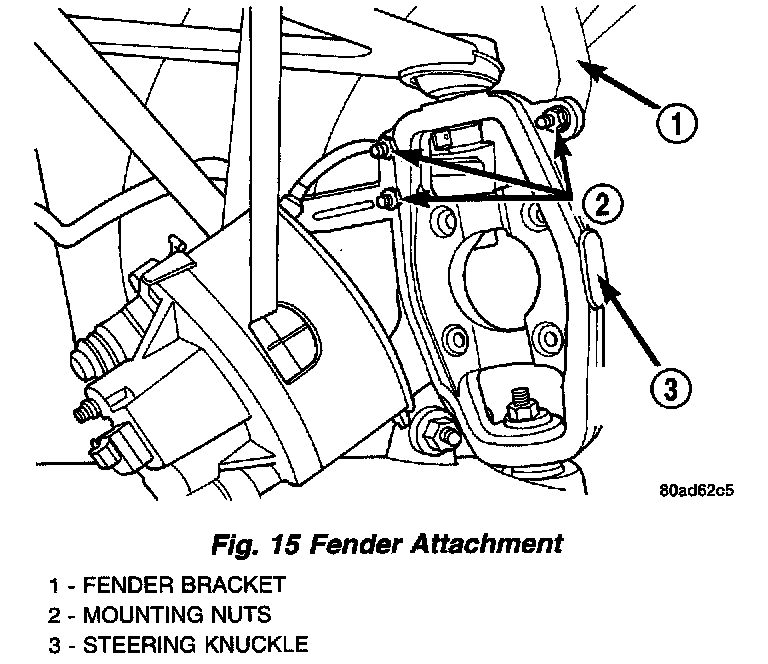 1
2
3
80ad62c5

Fig. 15 Fender Attachment

1 - FENDER BRACKET
2 - MOUNTING NUTS
3 - STEERING KNUCKLE