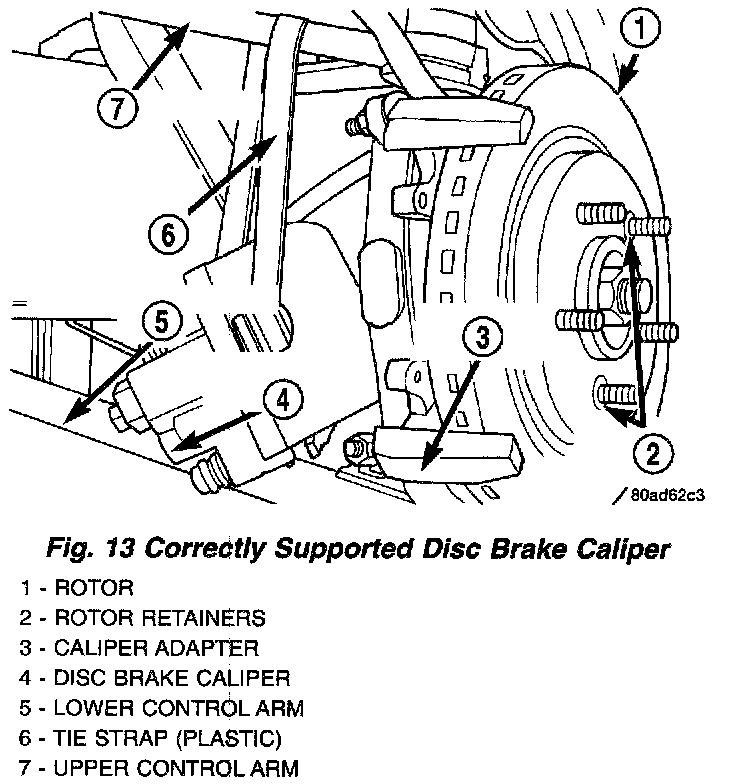 1
7
6
5
4
3
2
80ad62c3

Fig. 13 Correctly Supported Disc Brake Caliper

1 - ROTOR
2 - ROTOR RETAINERS
3 - CALIPER ADAPTER
4 - DISC BRAKE CALIPER
5 - LOWER CONTROL ARM
6 - TIE STRAP (PLASTIC)
7 - UPPER CONTROL ARM