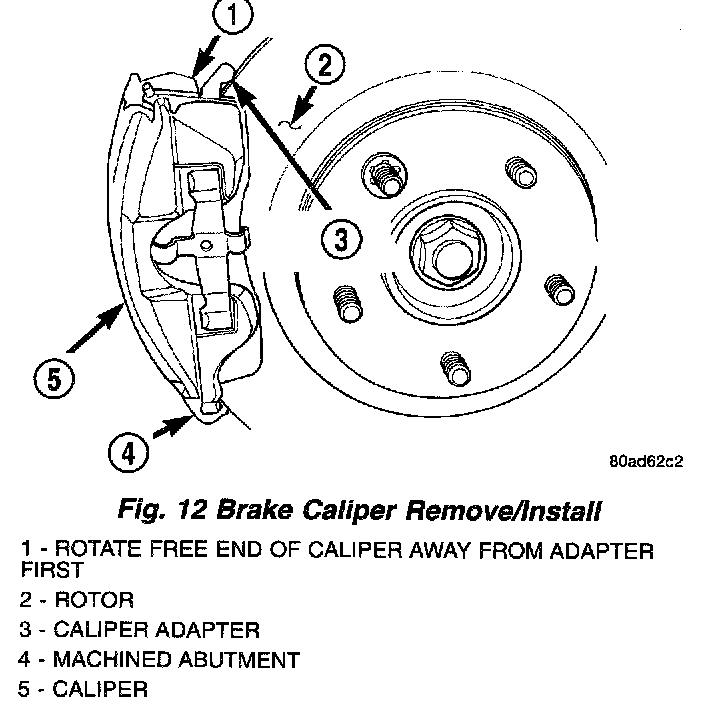 1
2
3
5
4
80ad62c2

Fig. 12 Brake Caliper Remove/Install

1 - ROTATE FREE END OF CALIPER AWAY FROM ADAPTER FIRST
2 - ROTOR
3 - CALIPER ADAPTER
4 - MACHINED ABUTMENT
5 - CALIPER