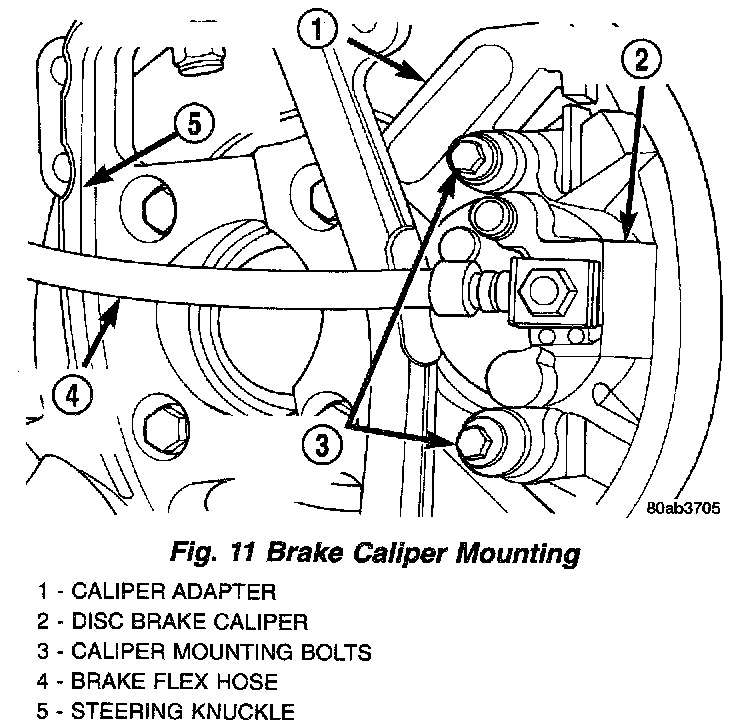 1
2
5
4
3
80ab3705

Fig. 11 Brake Caliper Mounting

1 - CALIPER ADAPTER
2 - DISC BRAKE CALIPER
3 - CALIPER MOUNTING BOLTS
4 - BRAKE FLEX HOSE
5 - STEERING KNUCKLE