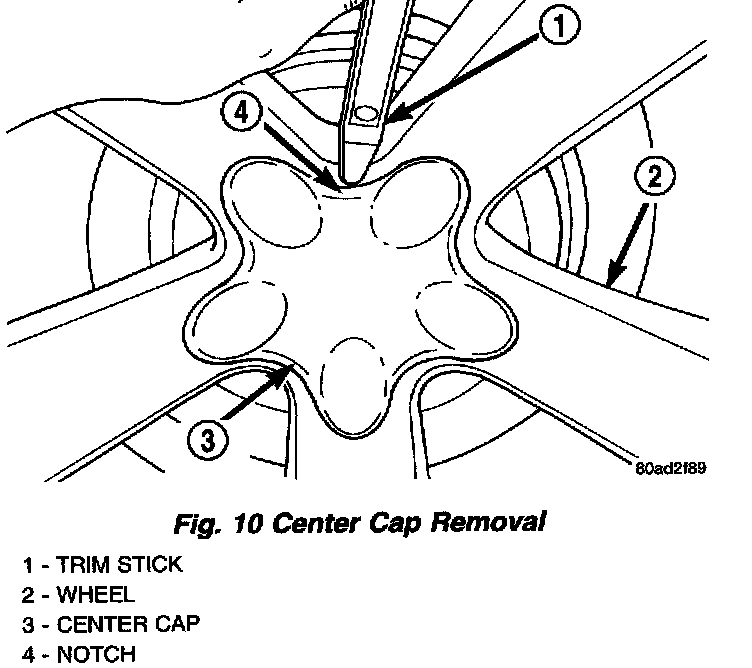 1
4
2
3
80ad2f89

Fig. 10 Center Cap Removal

1 - TRIM STICK
2 - WHEEL
3 - CENTER CAP
4 - NOTCH