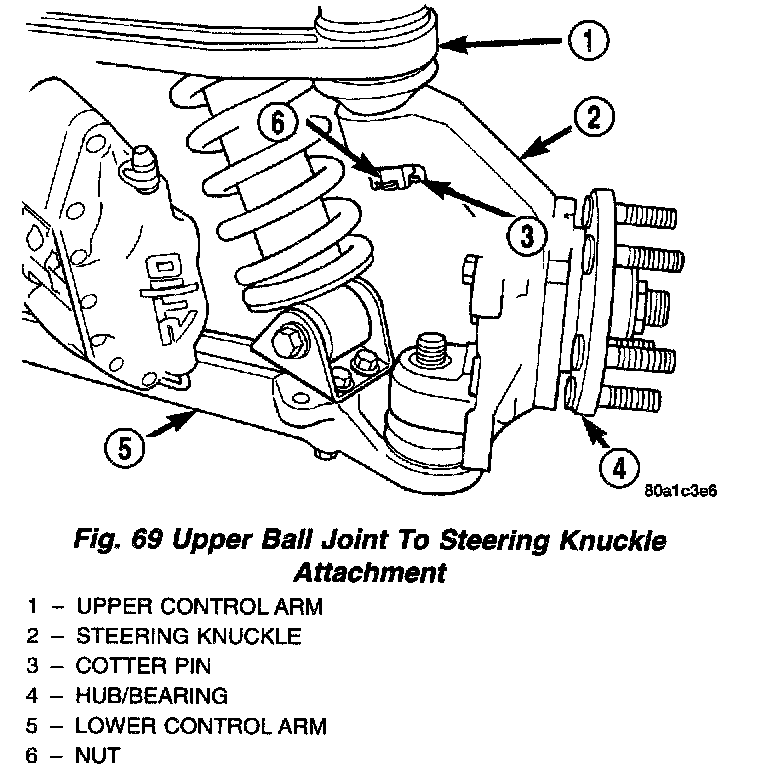 1
2
6
3
5
4
80a1c3e6

Fig. 69 Upper Ball Joint To Steering Knuckle Attachment

1 – UPPER CONTROL ARM
2 – STEERING KNUCKLE
3 – COTTER PIN
4 – HUB/BEARING
5 – LOWER CONTROL ARM
6 – NUT