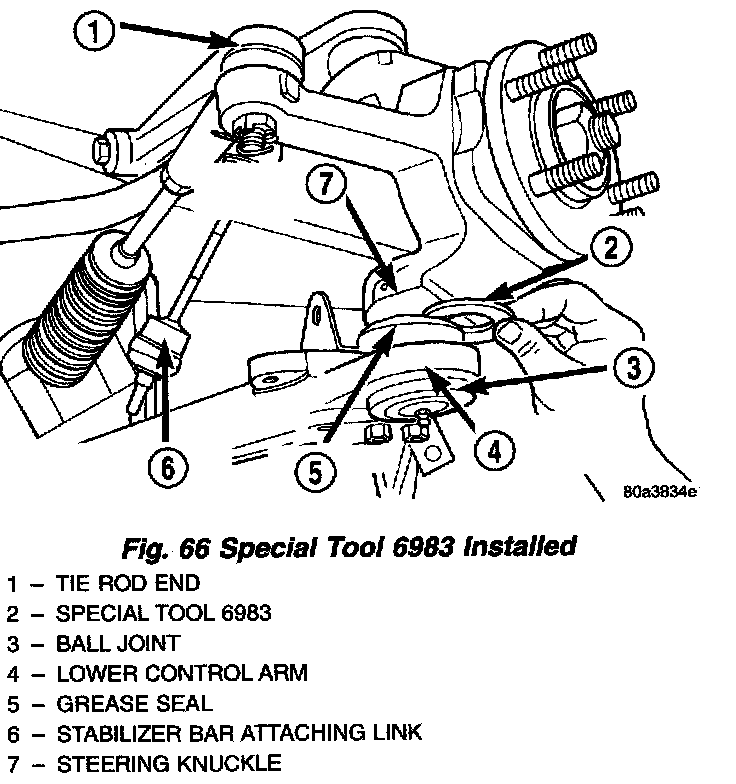 1
7
2
3
6
5
4
80a3834e

Fig. 66 Special Tool 6983 Installed

1 – TIE ROD END
2 – SPECIAL TOOL 6983
3 – BALL JOINT
4 – LOWER CONTROL ARM
5 – GREASE SEAL
6 – STABILIZER BAR ATTACHING LINK
7 – STEERING KNUCKLE