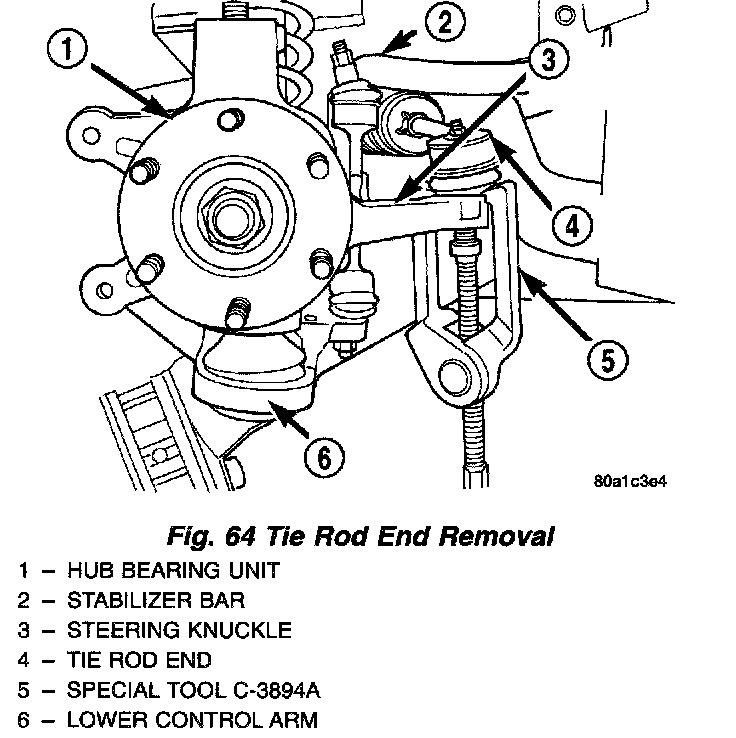 1
2
3
4
5
6
80a1c3e4

Fig. 64 Tie Rod End Removal

1 – HUB BEARING UNIT
2 – STABILIZER BAR
3 – STEERING KNUCKLE
4 – TIE ROD END
5 – SPECIAL TOOL C-3894A
6 – LOWER CONTROL ARM