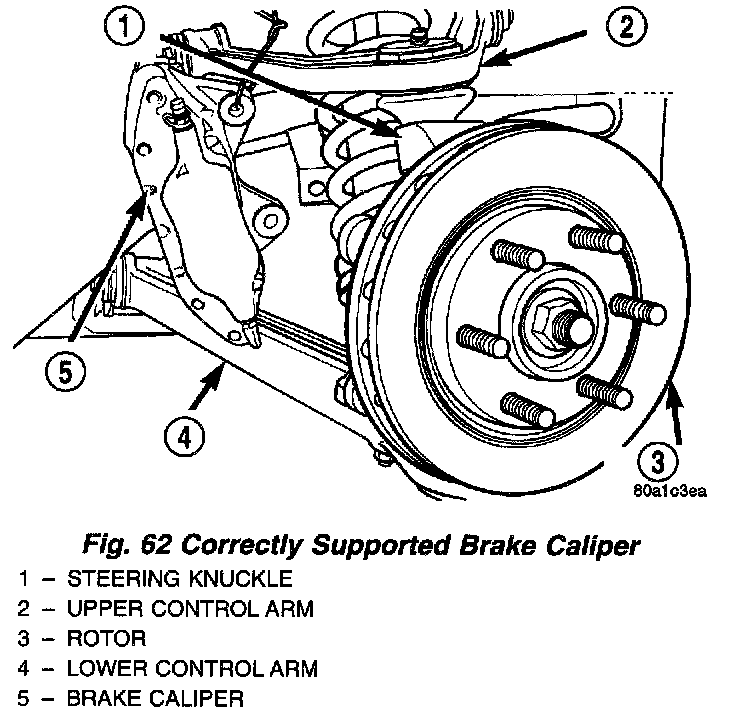 1
2
5
4
3
80a1c3ea

Fig. 62 Correctly Supported Brake Caliper
1 – STEERING KNUCKLE
2 – UPPER CONTROL ARM
3 – ROTOR
4 – LOWER CONTROL ARM
5 – BRAKE CALIPER