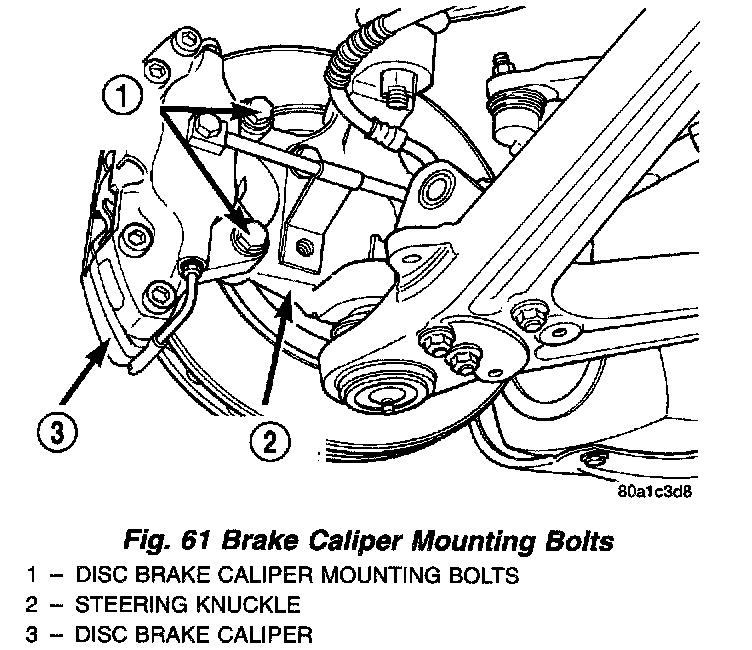 1

3

2

80a1c3d8

Fig. 61 Brake Caliper Mounting Bolts
1 – DISC BRAKE CALIPER MOUNTING BOLTS
2 – STEERING KNUCKLE
3 – DISC BRAKE CALIPER