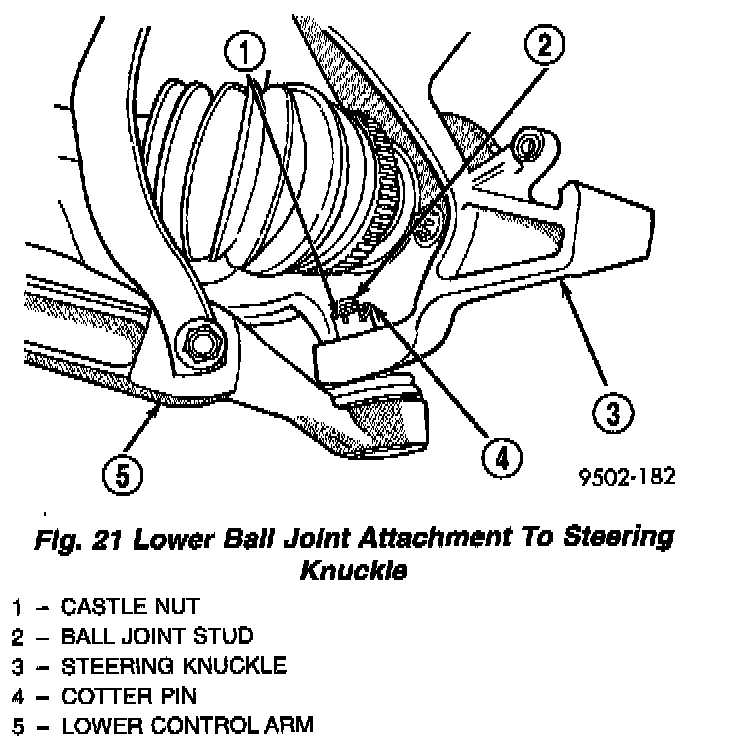 1
2
3
4
5
9502-182

Fig. 21 Lower Ball Joint Attachment To Steering Knuckle

1 – CASTLE NUT
2 – BALL JOINT STUD
3 – STEERING KNUCKLE
4 – COTTER PIN
5 – LOWER CONTROL ARM