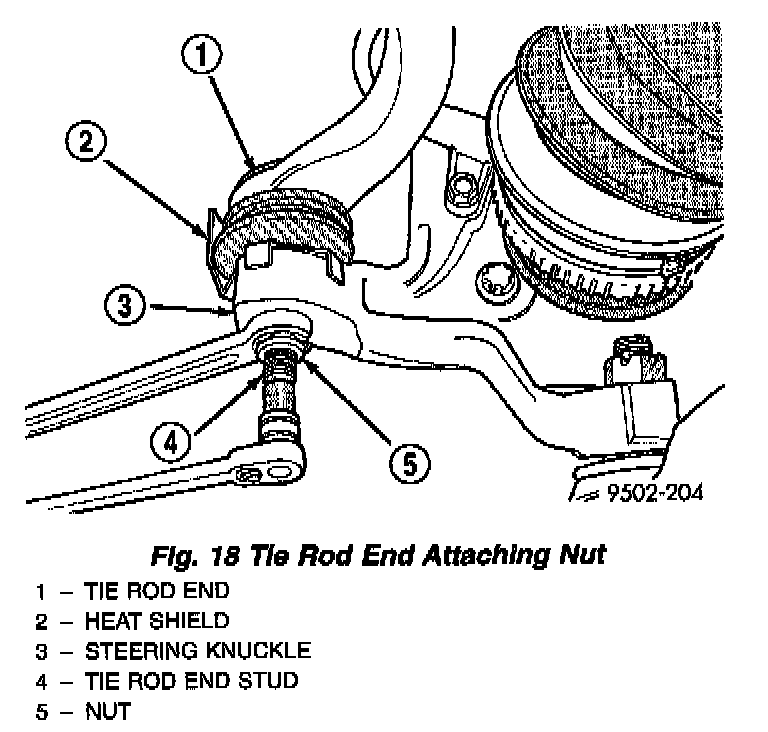 1
2
3
4
5
9502-204

Fig. 18 Tie Rod End Attaching Nut

1 – TIE ROD END
2 – HEAT SHIELD
3 – STEERING KNUCKLE
4 – TIE ROD END STUD
5 – NUT