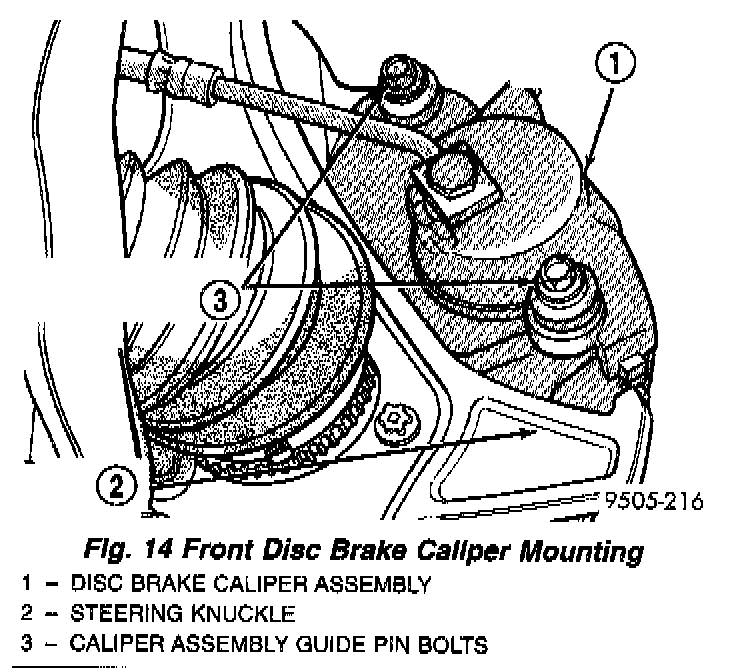 1

3

2

9505-216

Fig. 14 Front Disc Brake Caliper Mounting

1 – DISC BRAKE CALIPER ASSEMBLY
2 – STEERING KNUCKLE
3 – CALIPER ASSEMBLY GUIDE PIN BOLTS