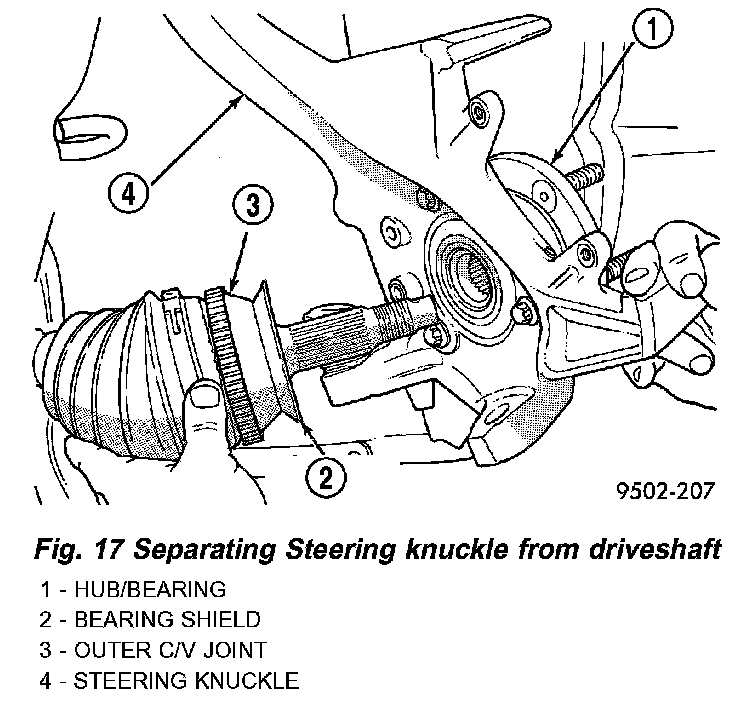 1
4
3
2
9502-207

Fig. 17 Separating Steering knuckle from driveshaft
1 - HUB/BEARING
2 - BEARING SHIELD
3 - OUTER C/V JOINT
4 - STEERING KNUCKLE