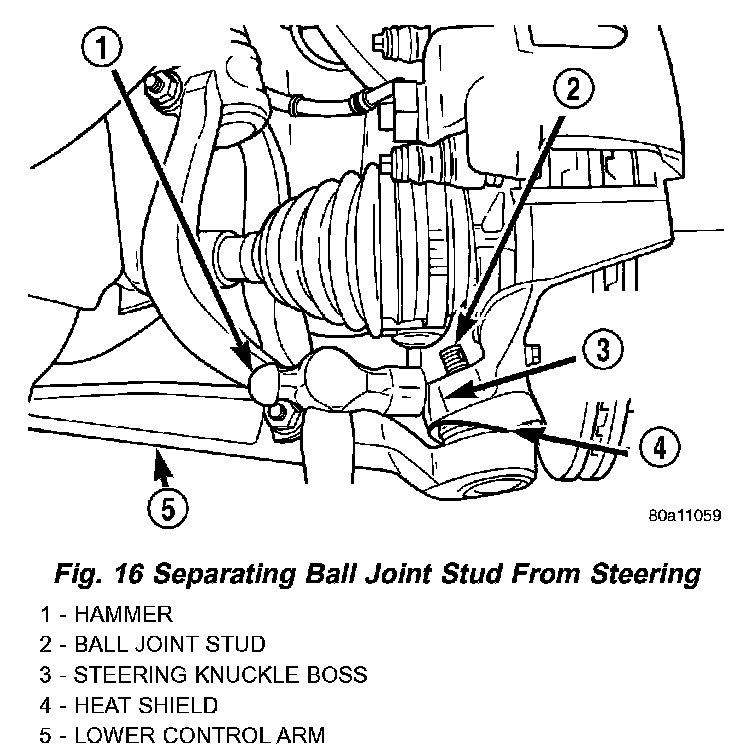 1
2
3
4
5
80a11059

Fig. 16 Separating Ball Joint Stud From Steering

1 - HAMMER
2 - BALL JOINT STUD
3 - STEERING KNUCKLE BOSS
4 - HEAT SHIELD
5 - LOWER CONTROL ARM