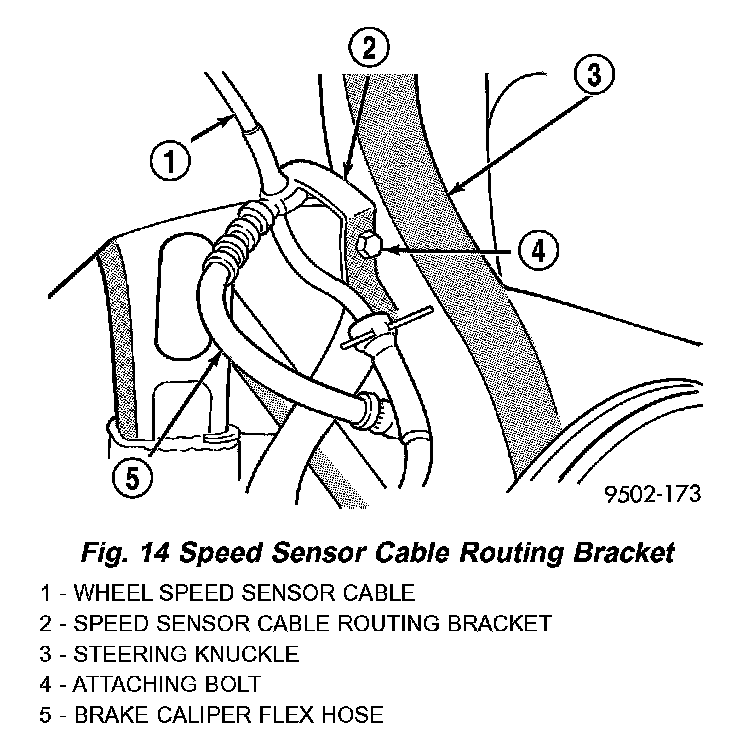 2

3

1

4

5

9502-173

Fig. 14 Speed Sensor Cable Routing Bracket

1 - WHEEL SPEED SENSOR CABLE
2 - SPEED SENSOR CABLE ROUTING BRACKET
3 - STEERING KNUCKLE
4 - ATTACHING BOLT
5 - BRAKE CALIPER FLEX HOSE