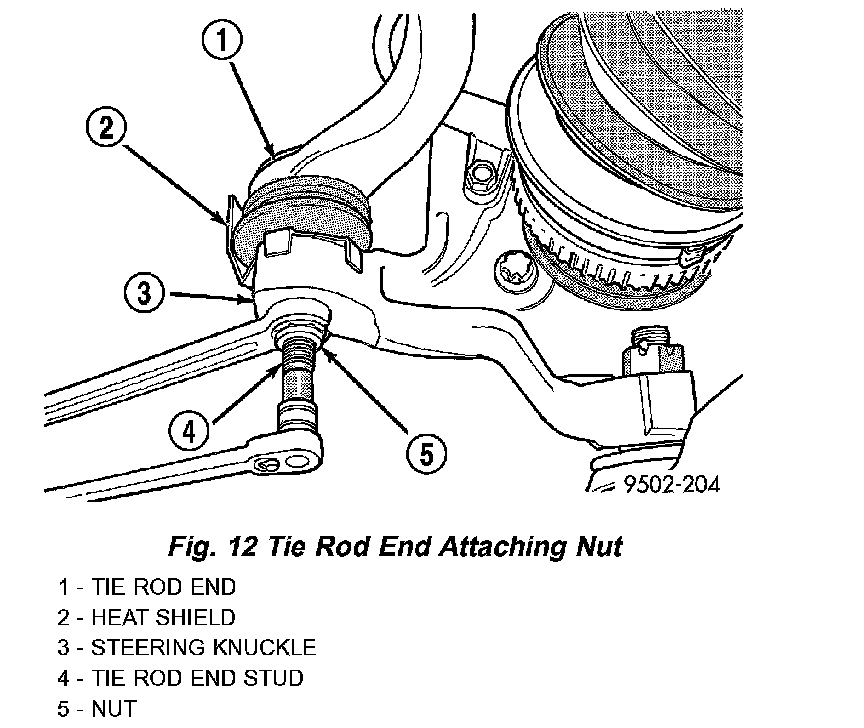 1
2
3
4
5
9502-204

Fig. 12 Tie Rod End Attaching Nut

1 - TIE ROD END
2 - HEAT SHIELD
3 - STEERING KNUCKLE
4 - TIE ROD END STUD
5 - NUT