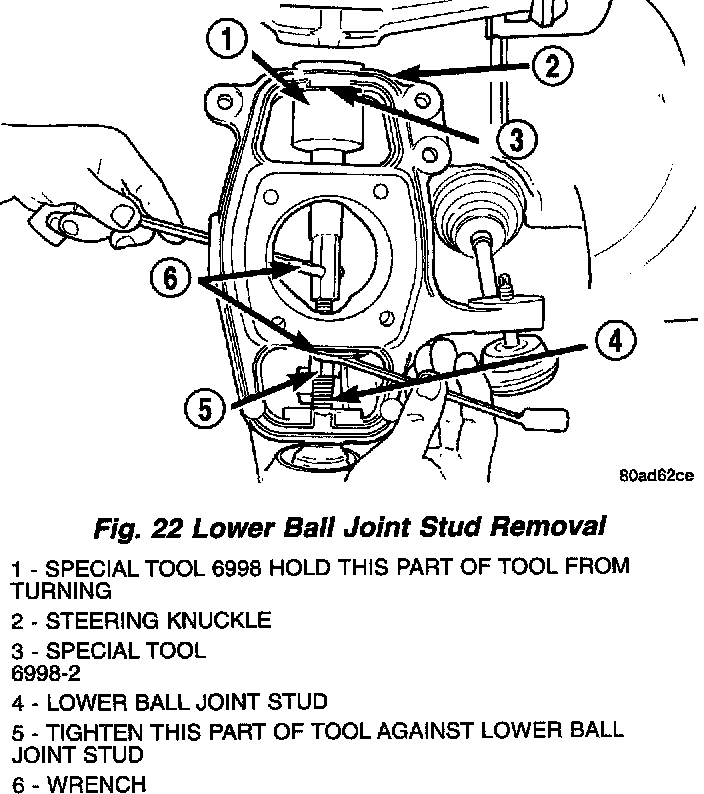 1

2

3

6

4

5

80ad62ce

Fig. 22 Lower Ball Joint Stud Removal

1 - SPECIAL TOOL 6998 HOLD THIS PART OF TOOL FROM TURNING

2 - STEERING KNUCKLE

3 - SPECIAL TOOL
6998-2

4 - LOWER BALL JOINT STUD

5 - TIGHTEN THIS PART OF TOOL AGAINST LOWER BALL JOINT STUD

6 - WRENCH