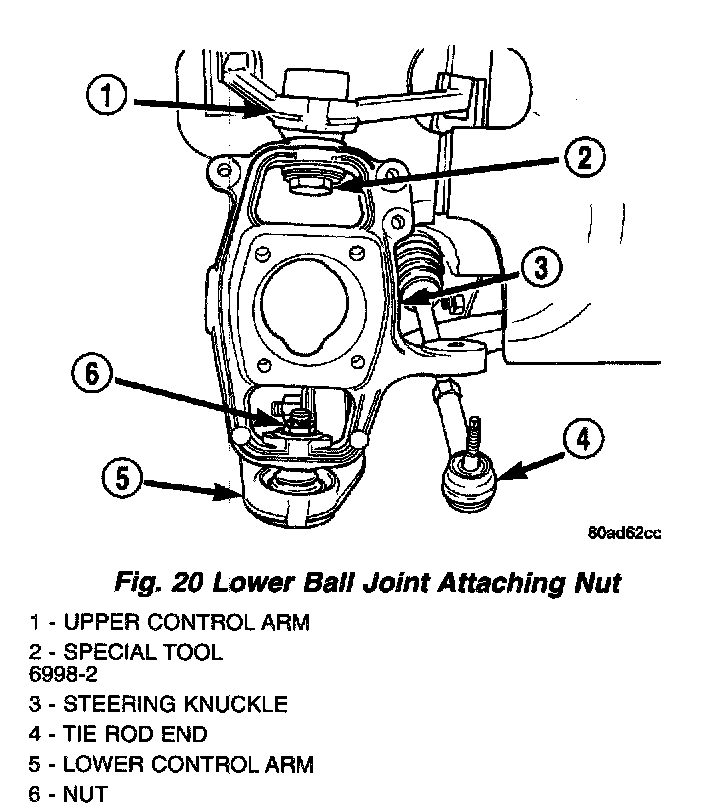 1
2
3
6
4
5
80ad62cc

Fig. 20 Lower Ball Joint Attaching Nut

1 - UPPER CONTROL ARM
2 - SPECIAL TOOL 6998-2
3 - STEERING KNUCKLE
4 - TIE ROD END
5 - LOWER CONTROL ARM
6 - NUT