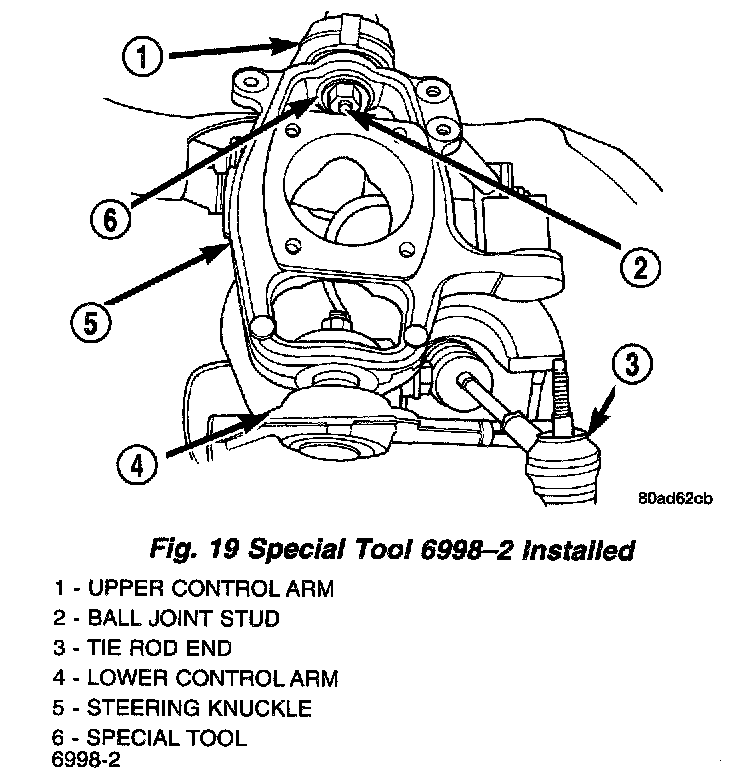 1

6

2

5

3

4

80ad62cb

Fig. 19 Special Tool 6998–2 Installed

1 - UPPER CONTROL ARM
2 - BALL JOINT STUD
3 - TIE ROD END
4 - LOWER CONTROL ARM
5 - STEERING KNUCKLE
6 - SPECIAL TOOL
6998-2