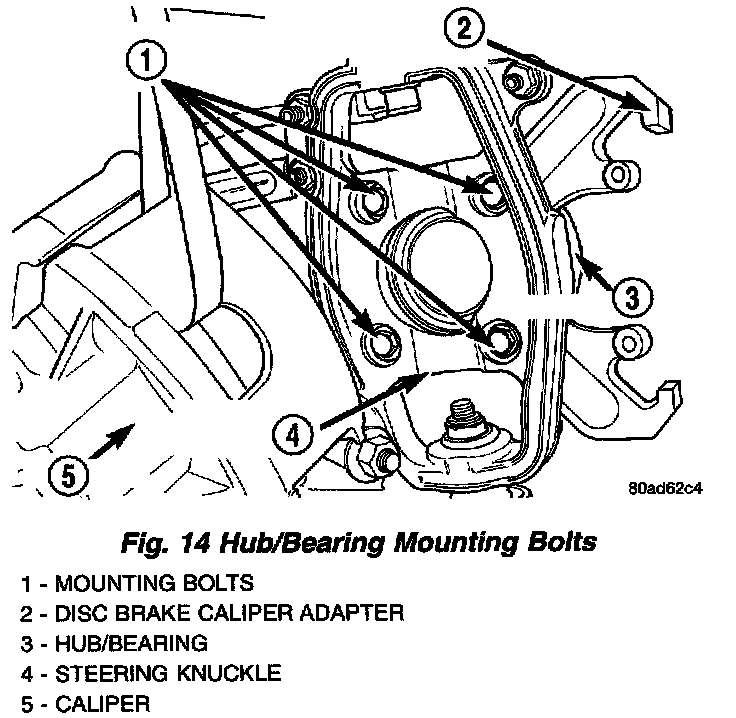 1
2
3
4
5
80ad62c4

Fig. 14 Hub/Bearing Mounting Bolts

1 - MOUNTING BOLTS
2 - DISC BRAKE CALIPER ADAPTER
3 - HUB/BEARING
4 - STEERING KNUCKLE
5 - CALIPER