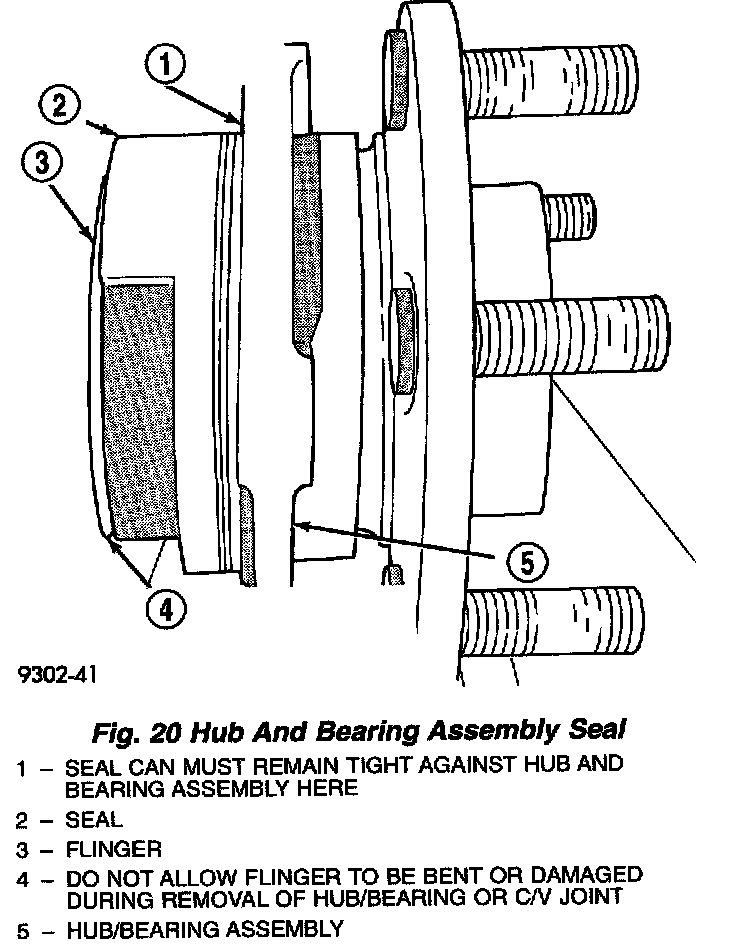 1
2
3
4
5

9302-41

Fig. 20 Hub And Bearing Assembly Seal

1 – SEAL CAN MUST REMAIN TIGHT AGAINST HUB AND BEARING ASSEMBLY HERE
2 – SEAL
3 – FLINGER
4 – DO NOT ALLOW FLINGER TO BE BENT OR DAMAGED DURING REMOVAL OF HUB/BEARING OR C/V JOINT
5 – HUB/BEARING ASSEMBLY