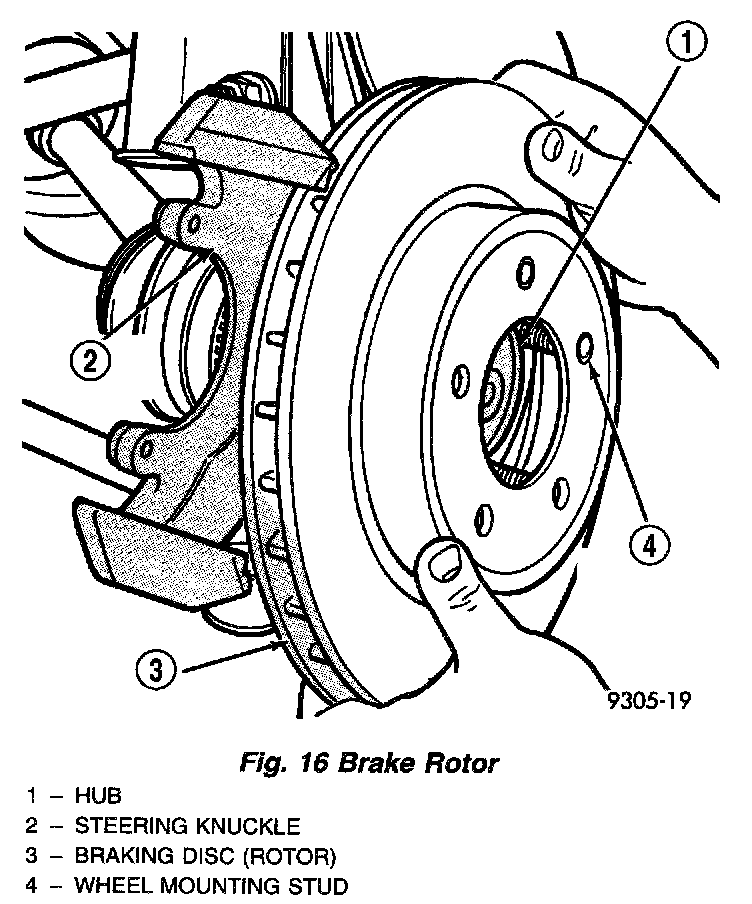 1

2

4

3

9305-19

Fig. 16 Brake Rotor

1 – HUB
2 – STEERING KNUCKLE
3 – BRAKING DISC (ROTOR)
4 – WHEEL MOUNTING STUD