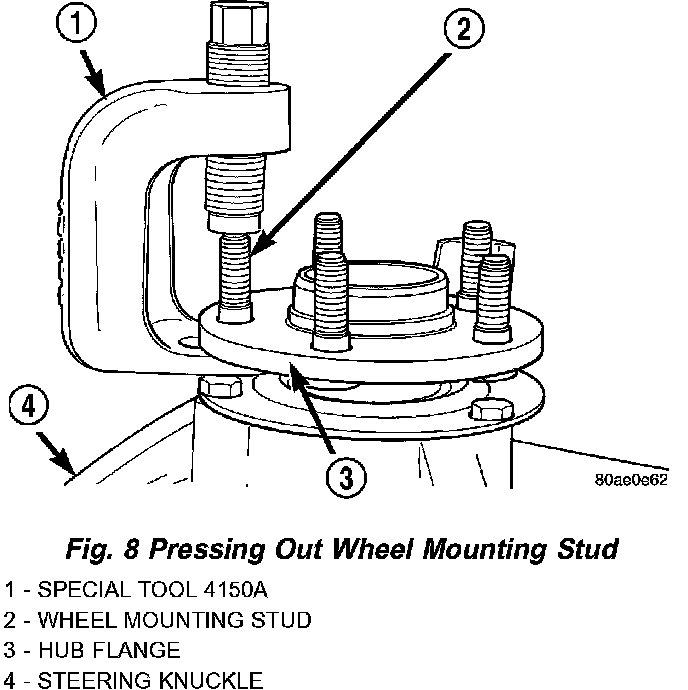 1

2

4

3

80ae0e62

Fig. 8 Pressing Out Wheel Mounting Stud

1 - SPECIAL TOOL 4150A
2 - WHEEL MOUNTING STUD
3 - HUB FLANGE
4 - STEERING KNUCKLE