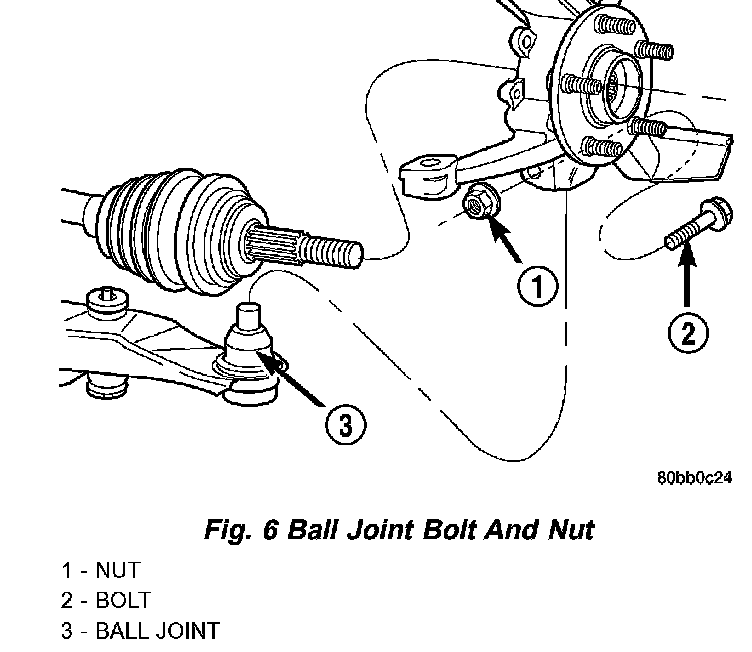 1

2

3

80bb0c24

Fig. 6 Ball Joint Bolt And Nut

1 - NUT
2 - BOLT
3 - BALL JOINT