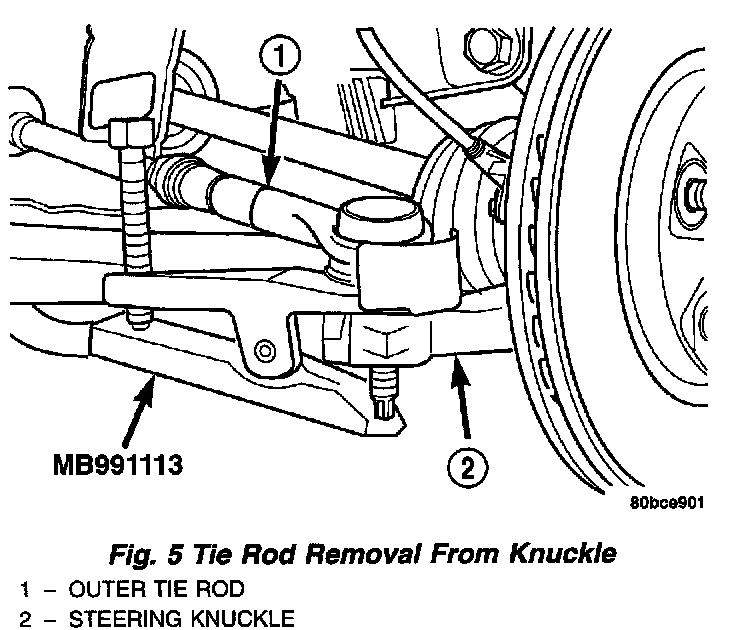 1

MB991113

2

80bce901

Fig. 5 Tie Rod Removal From Knuckle

1 – OUTER TIE ROD
2 – STEERING KNUCKLE