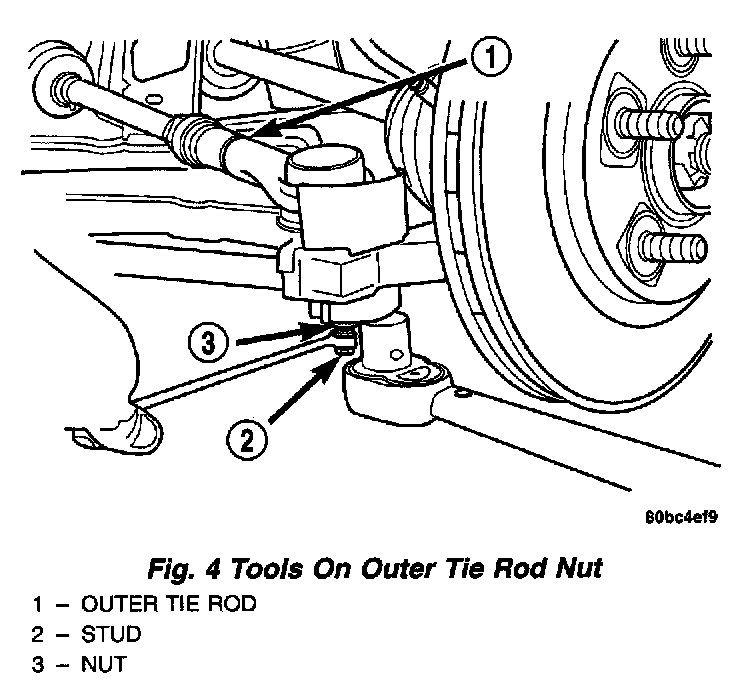 1

3

2

80bc4ef9

Fig. 4 Tools On Outer Tie Rod Nut

1 – OUTER TIE ROD
2 – STUD
3 – NUT