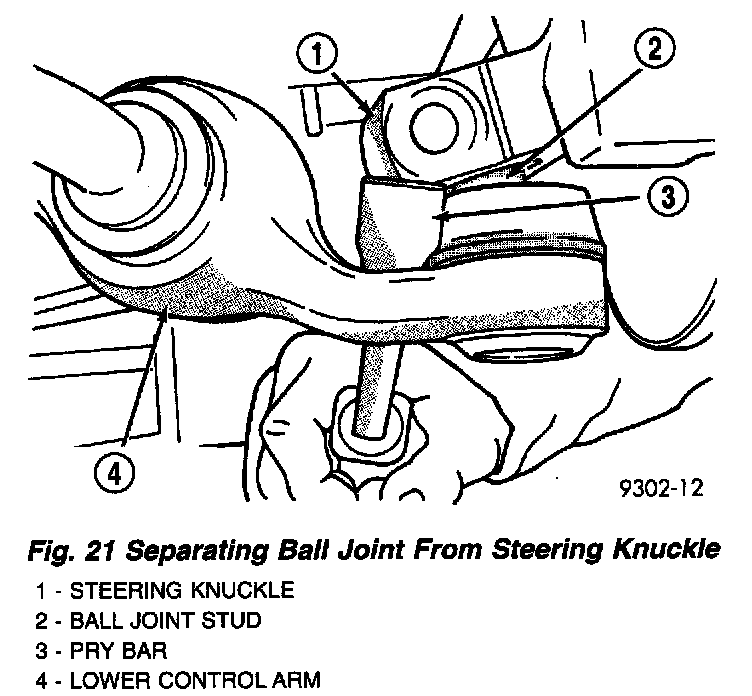 1
2
3
4
9302-12

Fig. 21 Separating Ball Joint From Steering Knuckle

1 - STEERING KNUCKLE
2 - BALL JOINT STUD
3 - PRY BAR
4 - LOWER CONTROL ARM